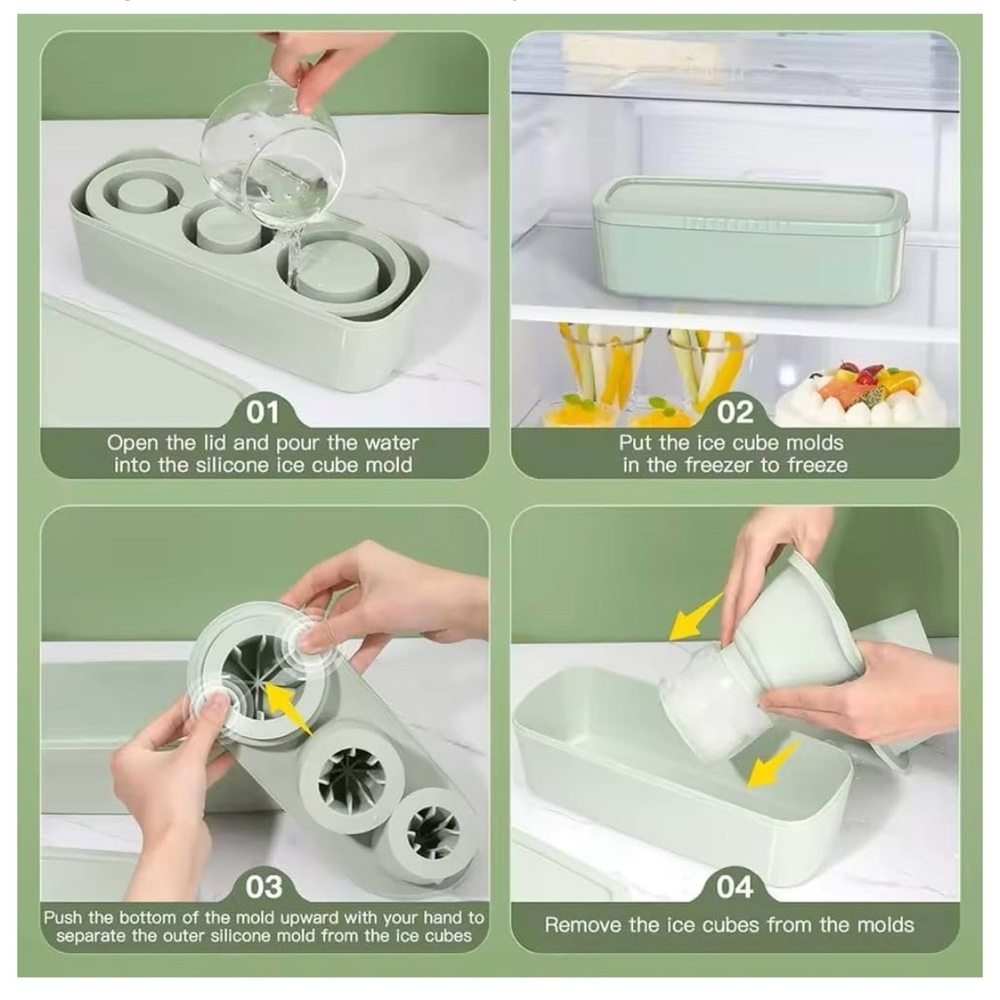 01
Open the lid and pour the water into the silicone ice cube mold

02
Put the ice cube molds in the freezer to freeze

03
Push the bottom of the mold upward with your hand to separate the outer silicone mold from the ice cubes

04
Remove the ice cubes from the molds